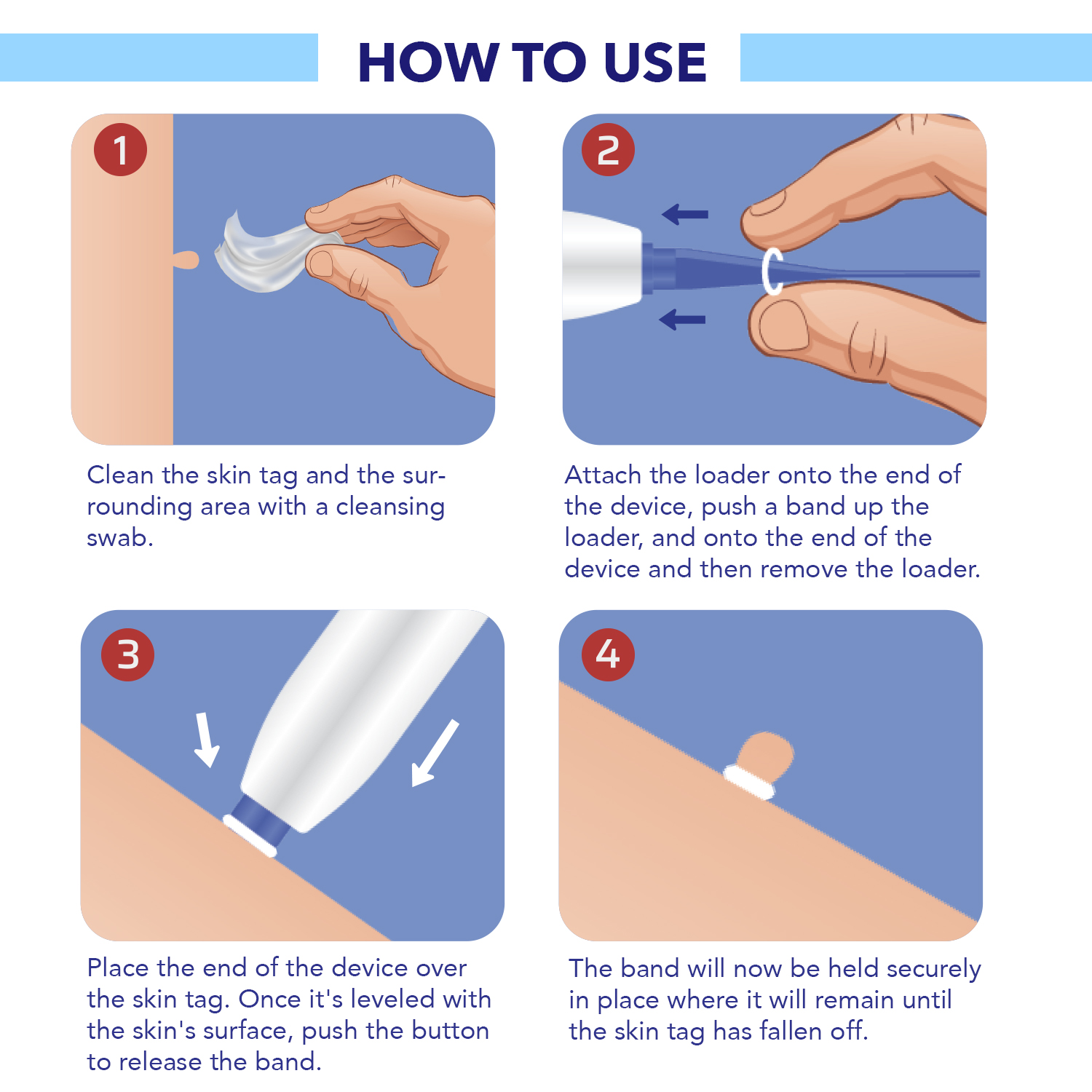 HOW TO USE

1

Clean the skin tag and the surrounding area with a cleansing swab.

2

Attach the loader onto the end of the device, push a band up the loader, and onto the end of the device and then remove the loader.

3

Place the end of the device over the skin tag. Once it's leveled with the skin's surface, push the button to release the band.

4

The band will now be held securely in place where it will remain until the skin tag has fallen off.